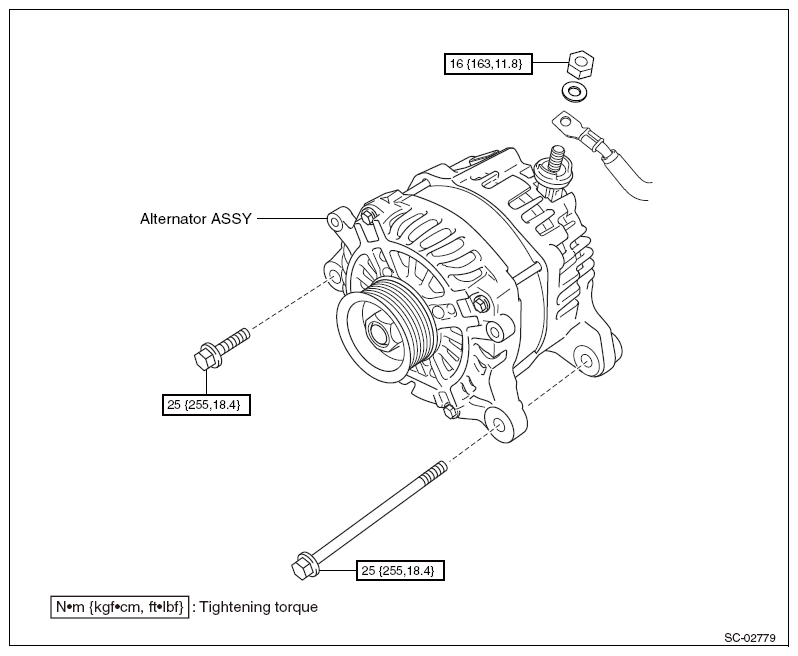 16 {163,11.8}

Alternator ASSY

25 {255,18.4}

25 {255,18.4}

N•m {kgf•cm, ft•lbf} : Tightening torque

SC-02779