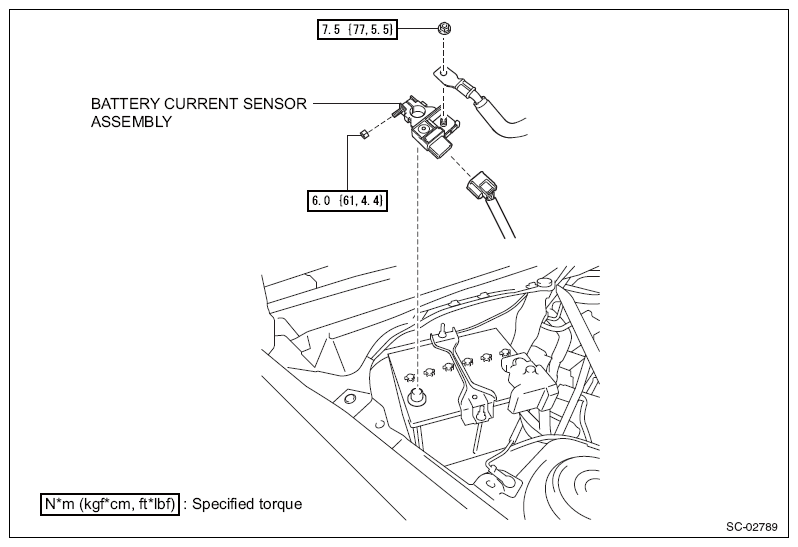 7.5 {77, 5.5}

BATTERY CURRENT SENSOR ASSEMBLY

6.0 {61, 4.4}

N*m (kgf*cm, ft*lbf) : Specified torque

SC-02789