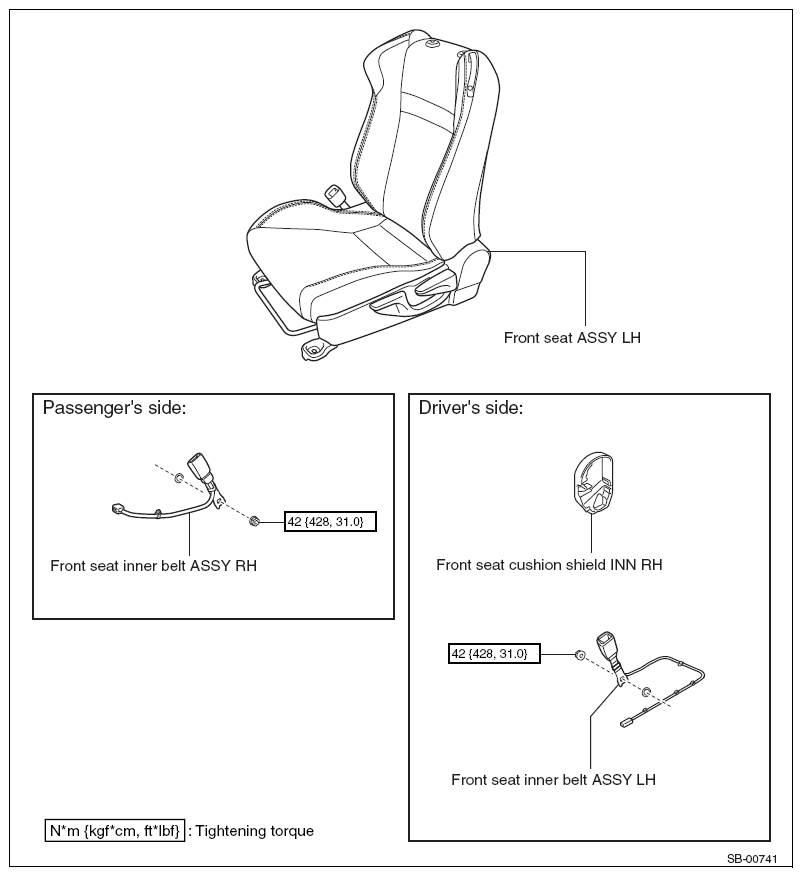 Front seat ASSY LH

Passenger's side:

42 {428, 31.0}

Front seat inner belt ASSY RH

Driver's side:

Front seat cushion shield INN RH

42 {428, 31.0}

Front seat inner belt ASSY LH

N*m {kgf*cm, ft*lbf} : Tightening torque

SB-00741