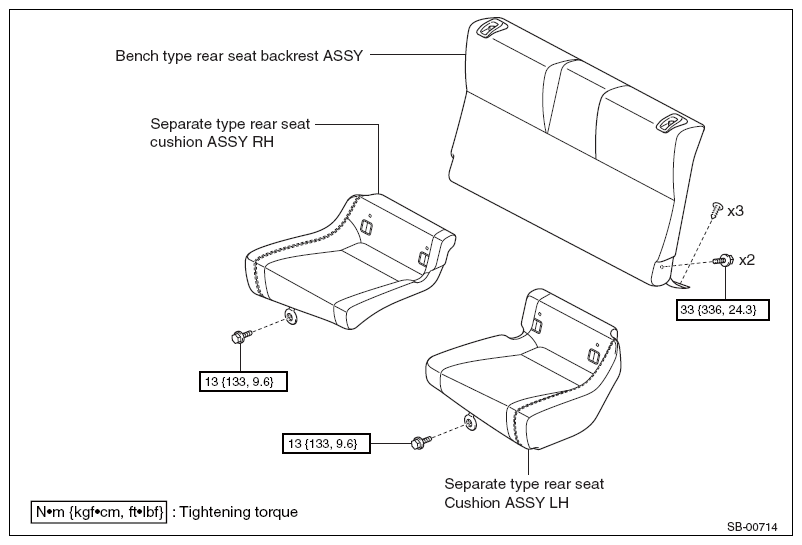 Bench type rear seat backrest ASSY

Separate type rear seat cushion ASSY RH

x3

x2

33 {336, 24.3}

13 {133, 9.6}

13 {133, 9.6}

Separate type rear seat Cushion ASSY LH

N•m {kgf•cm, ft•lbf} : Tightening torque

SB-00714