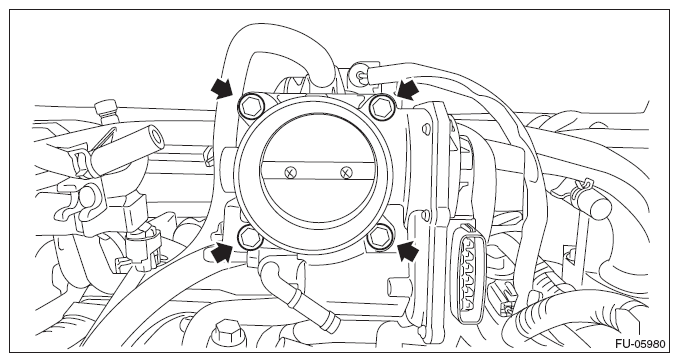 FU-05980