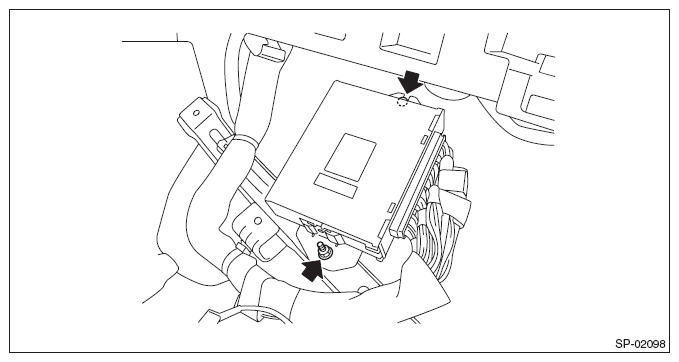 SP-02098