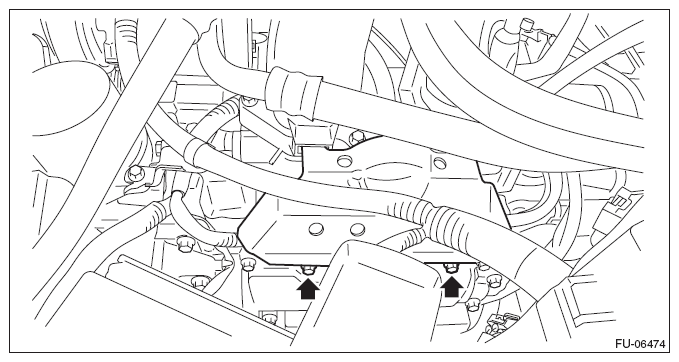 FU-06474