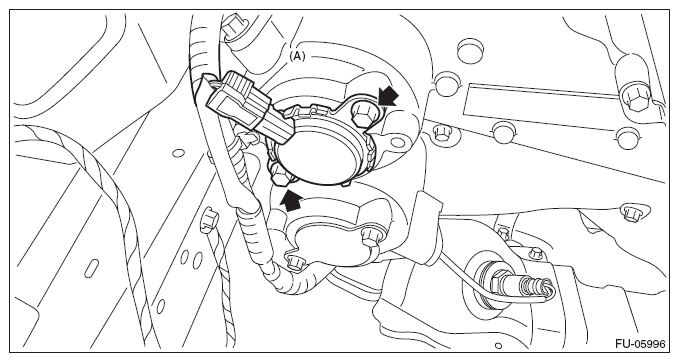 (A)

FU-05996