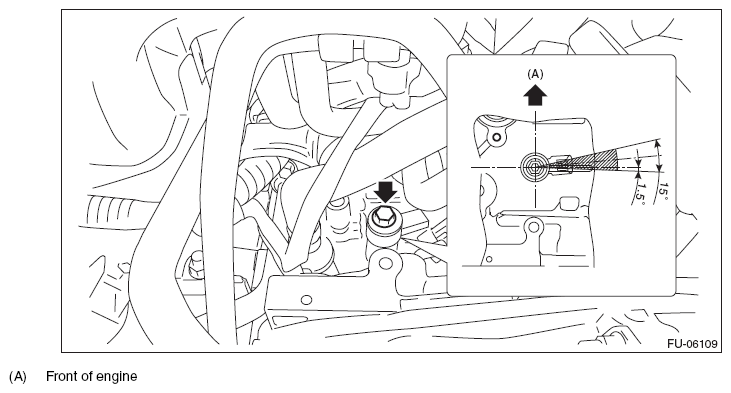 (A)

15°

1.5°

FU-06109

(A) Front of engine