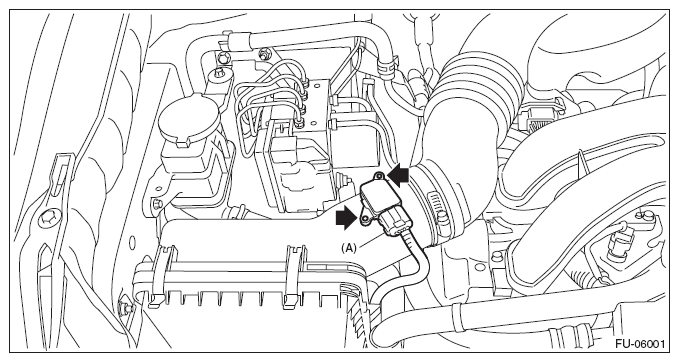 (A)

FU-06001