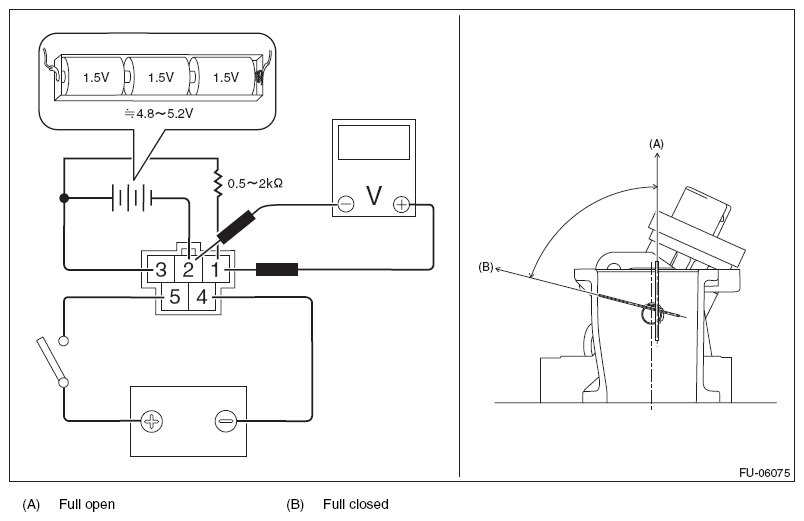 1.5V 1.5V 1.5V
≒4.8～5.2V
0.5～2kΩ
V
3 2 1
5 4
(A)
(B)
FU-06075

(A) Full open
(B) Full closed