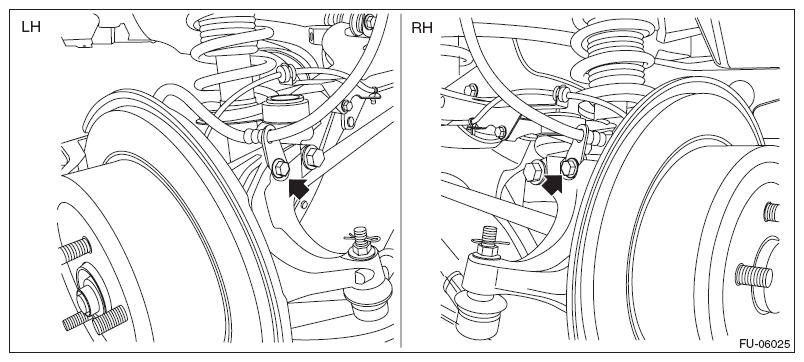 LH

RH

FU-06025