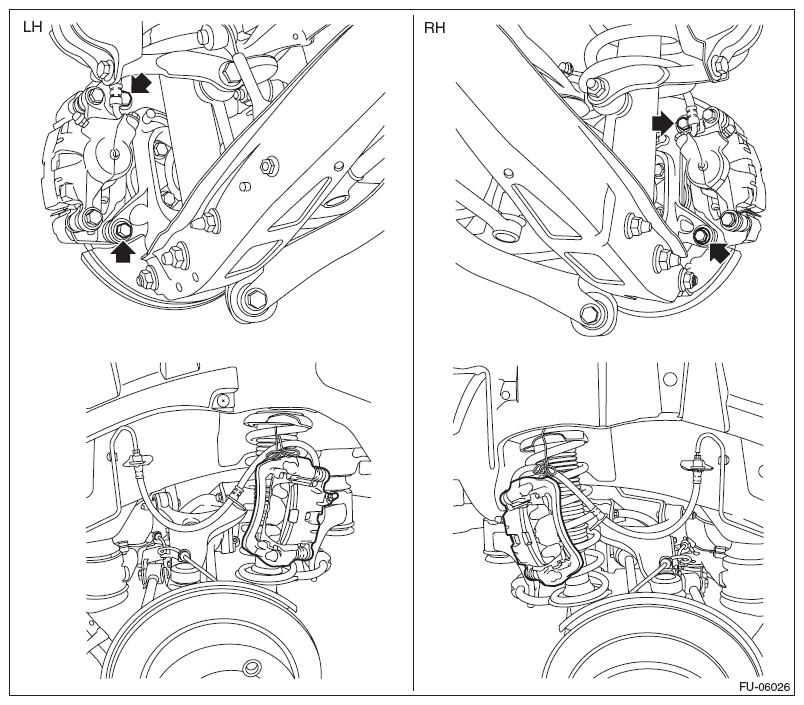 LH

RH

FU-06026