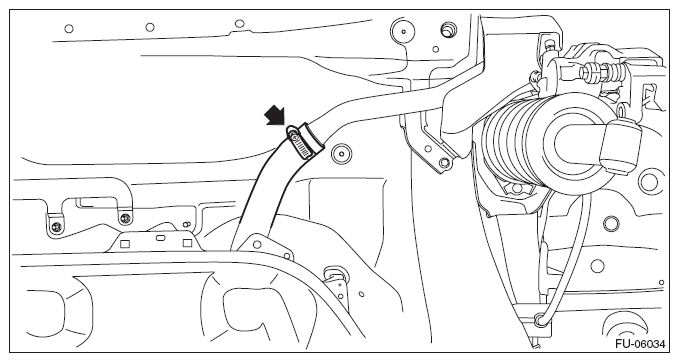 FU-06034