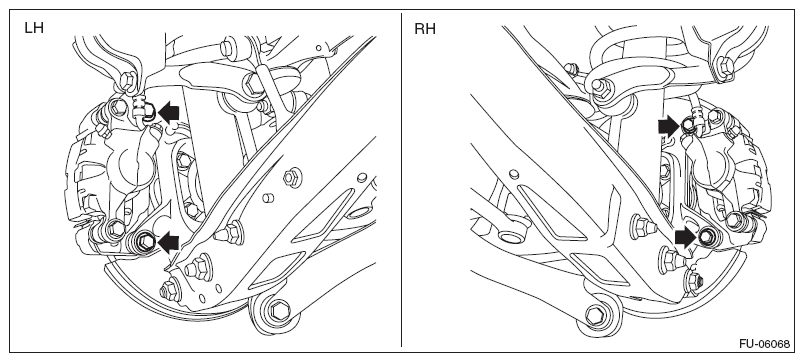 LH

RH

FU-06068