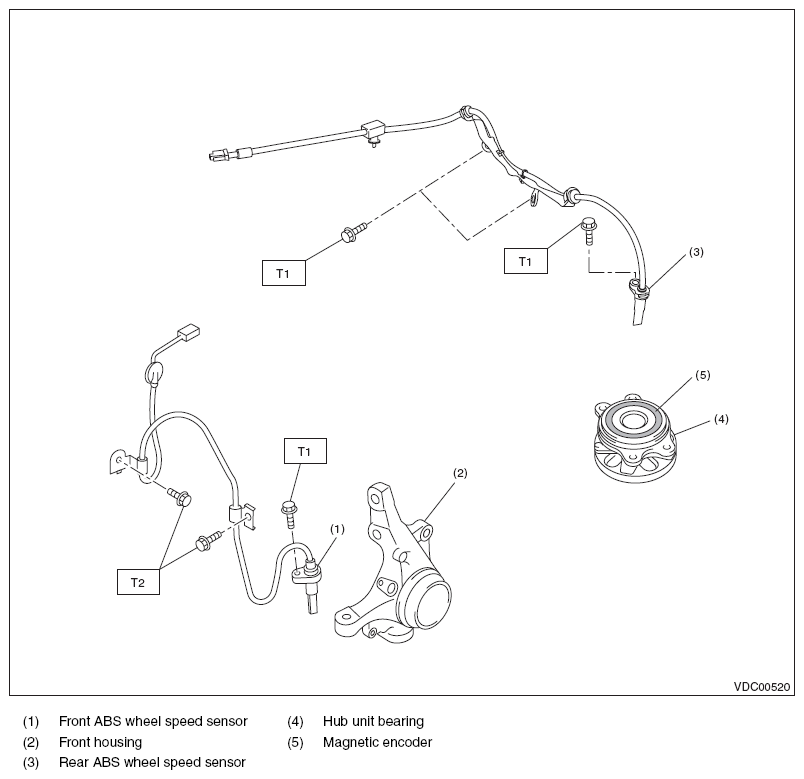 T1

T1

(3)

(5)

(4)

T1

(2)

(1)

T2

VDC00520

(1) Front ABS wheel speed sensor
(2) Front housing
(3) Rear ABS wheel speed sensor

(4) Hub unit bearing
(5) Magnetic encoder