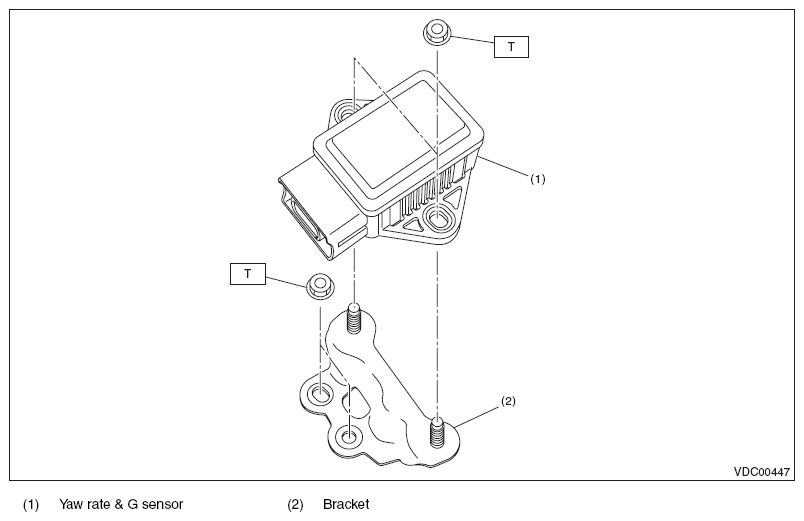 T

(1)

T

(2)

VDC00447

(1) Yaw rate & G sensor (2) Bracket