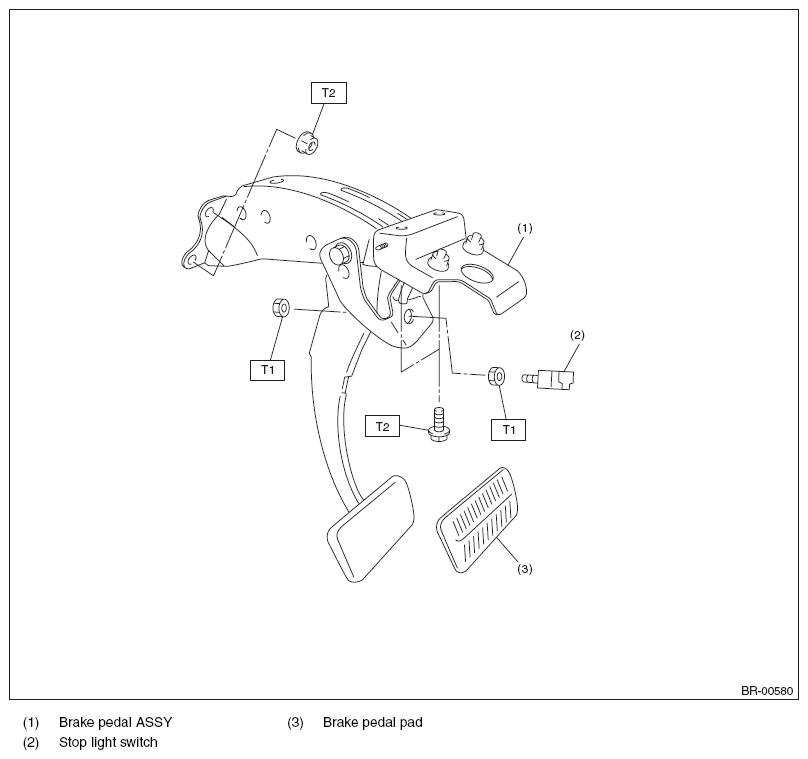 T2

(1)

T1

(2)

T2

T1

(3)

BR-00580

(1) Brake pedal ASSY
(2) Stop light switch

(3) Brake pedal pad