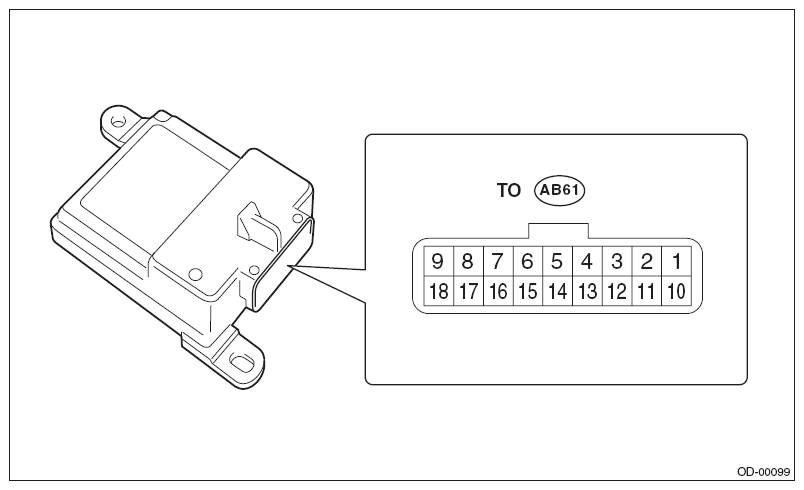 TO AB61

| 9 | 8 | 7 | 6 | 5 | 4 | 3 | 2 | 1 |
|---|---|---|---|---|---|---|---|---|
| 18 | 17 | 16 | 15 | 14 | 13 | 12 | 11 | 10 |

OD-00099