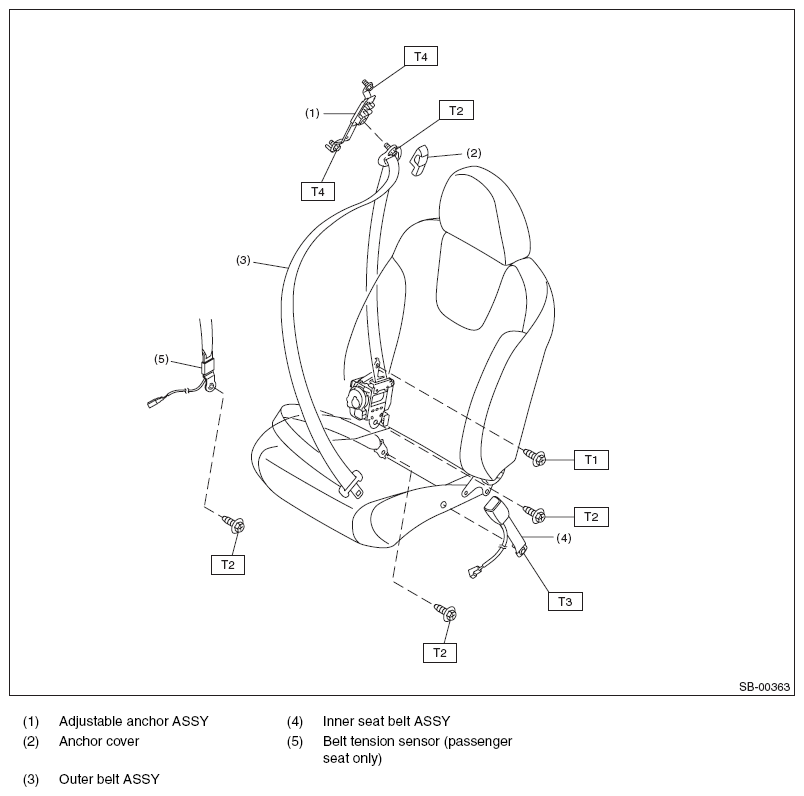 T4
(1)
T2
(2)
T4
(3)
(5)
T1
T2
(4)
T2
T3
T2
SB-00363

(1) Adjustable anchor ASSY
(2) Anchor cover
(3) Outer belt ASSY
(4) Inner seat belt ASSY
(5) Belt tension sensor (passenger seat only)