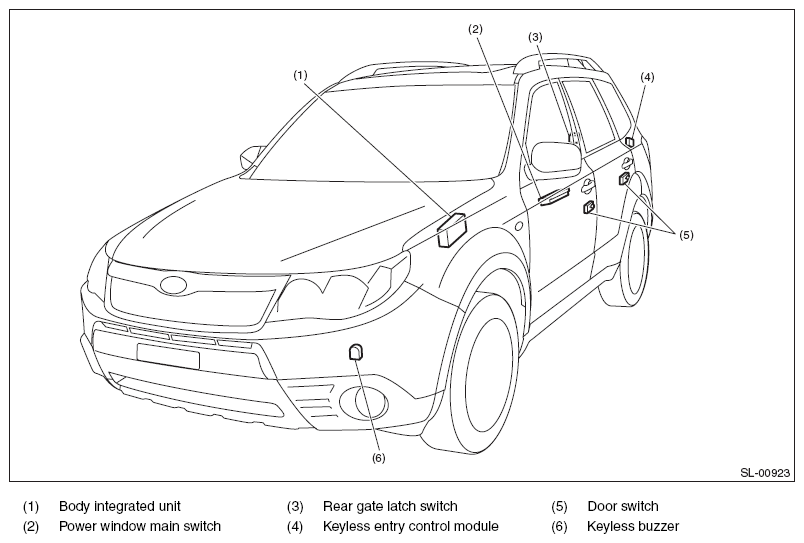 (1)
(2)
(3)
(4)
(5)
(6)
SL-00923

(1) Body integrated unit
(2) Power window main switch
(3) Rear gate latch switch
(4) Keyless entry control module
(5) Door switch
(6) Keyless buzzer