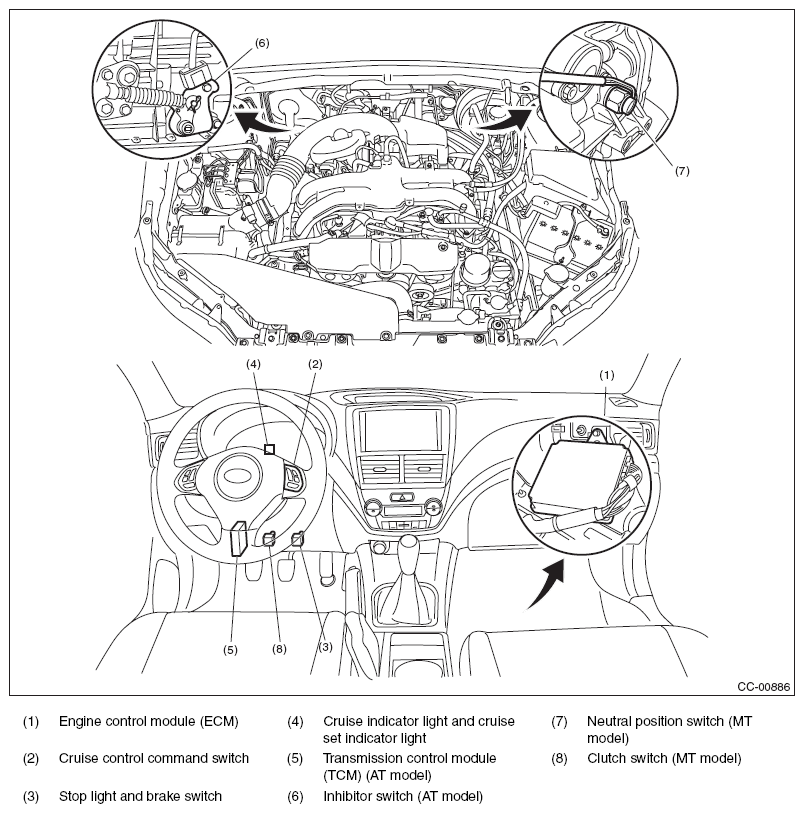 (6)

(7)

(4)

(2)

(1)

(5)

(8)

(3)

CC-00886

(1) Engine control module (ECM)

(2) Cruise control command switch

(3) Stop light and brake switch

(4) Cruise indicator light and cruise set indicator light

(5) Transmission control module (TCM) (AT model)

(6) Inhibitor switch (AT model)

(7) Neutral position switch (MT model)

(8) Clutch switch (MT model)