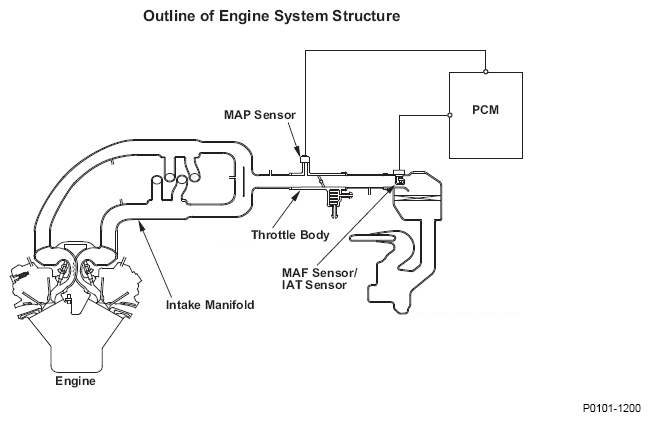 Outline of Engine System Structure

MAP Sensor

PCM

Throttle Body

MAF Sensor/
IAT Sensor

Intake Manifold

Engine

P0101-1200