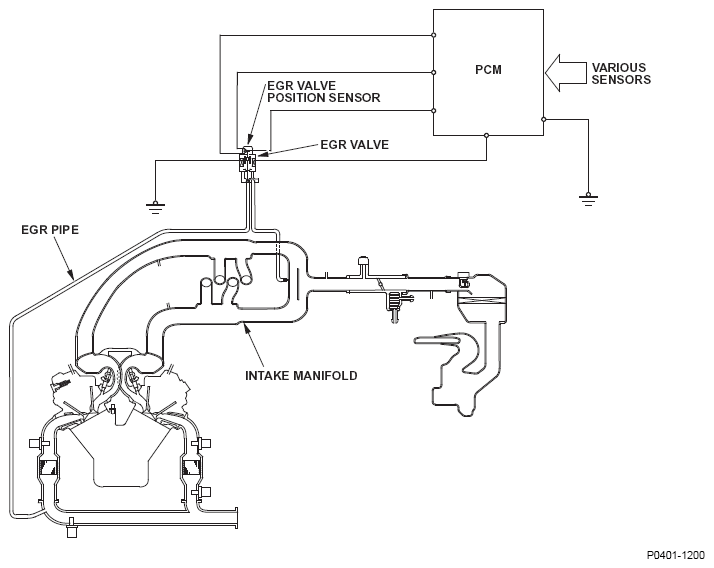 PCM

VARIOUS SENSORS

EGR VALVE POSITION SENSOR

EGR VALVE

EGR PIPE

INTAKE MANIFOLD

P0401-1200