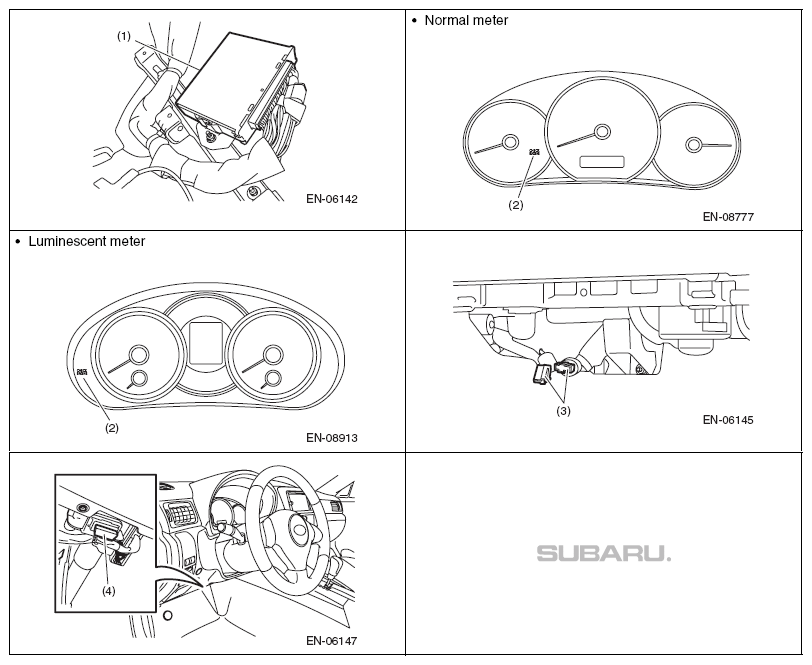 (1)

EN-06142

• Normal meter

(2)

EN-08777

• Luminescent meter

(2)

EN-08913

(3)

EN-06145

(4)

EN-06147

SUBARU.