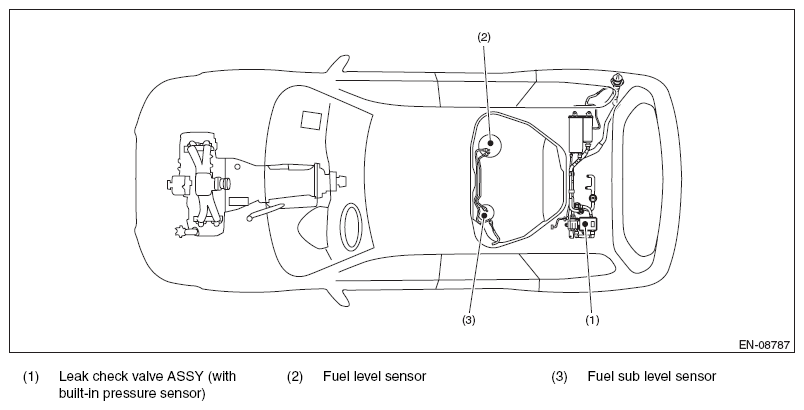 (2)

(3)

(1)

EN-08787

(1) Leak check valve ASSY (with built-in pressure sensor)

(2) Fuel level sensor

(3) Fuel sub level sensor