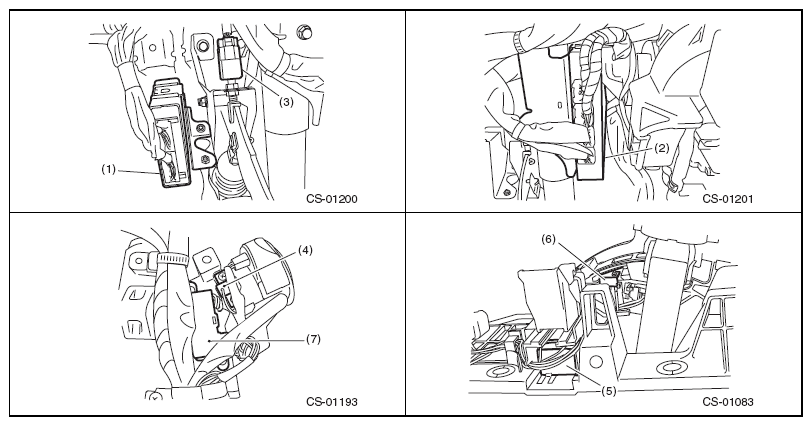 (3)
(1)
CS-01200

(2)
CS-01201

(4)
(7)
CS-01193

(6)
(5)
CS-01083