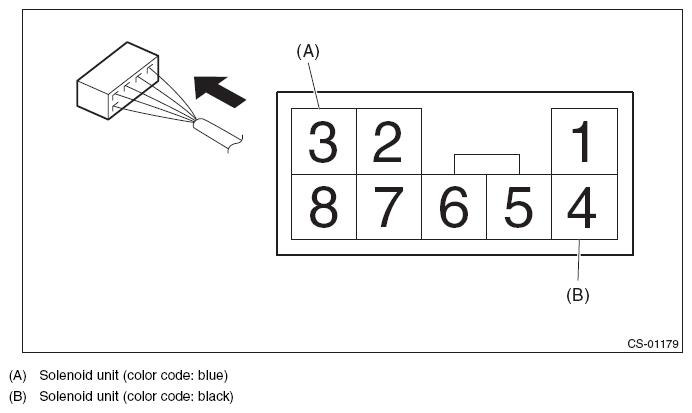 (A)

3 2 1

8 7 6 5 4

(B)

CS-01179

(A) Solenoid unit (color code: blue)
(B) Solenoid unit (color code: black)