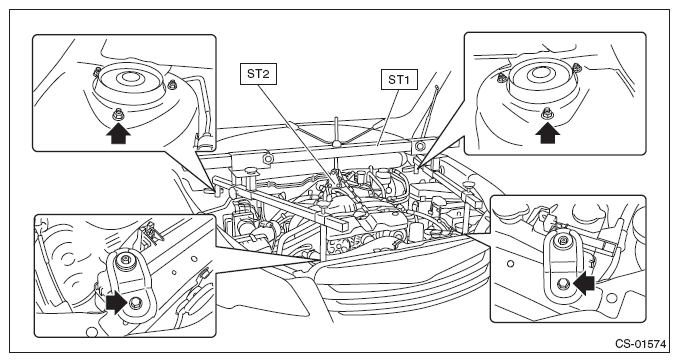 ST2

ST1

CS-01574