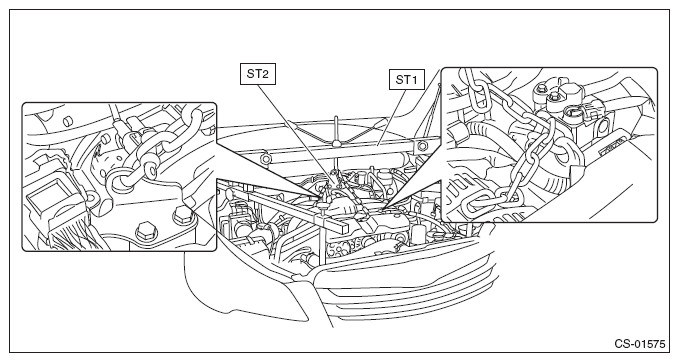 ST2
ST1
CS-01575