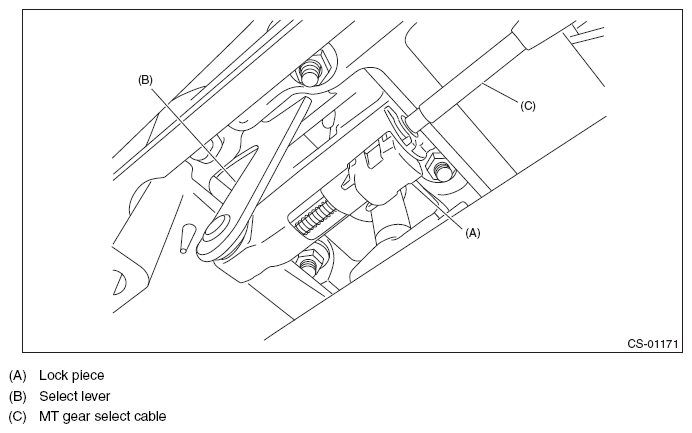 (B)

(C)

(A)

CS-01171

(A) Lock piece
(B) Select lever
(C) MT gear select cable