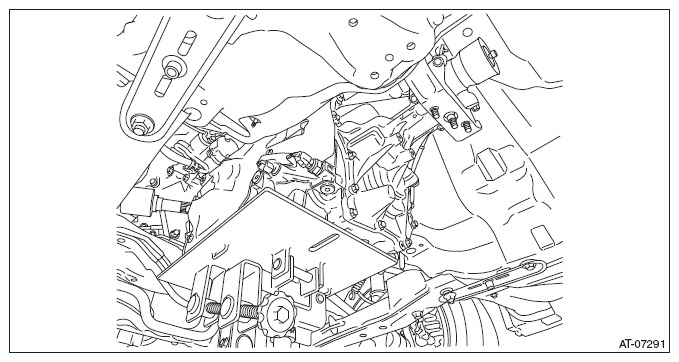 AT-07291