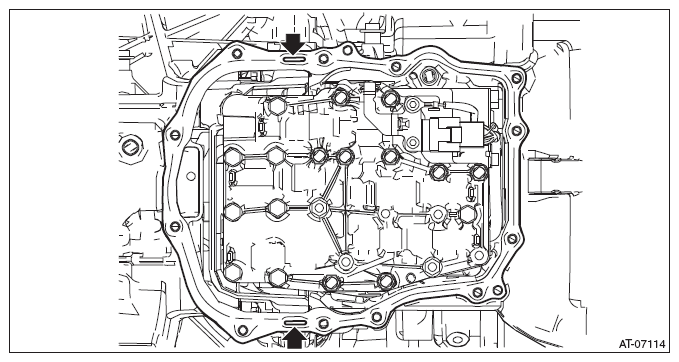 AT-07114