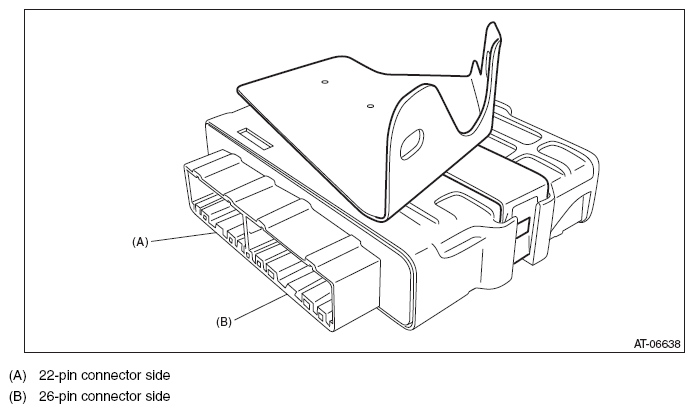 (A)

(B)

AT-06638

(A) 22-pin connector side
(B) 26-pin connector side