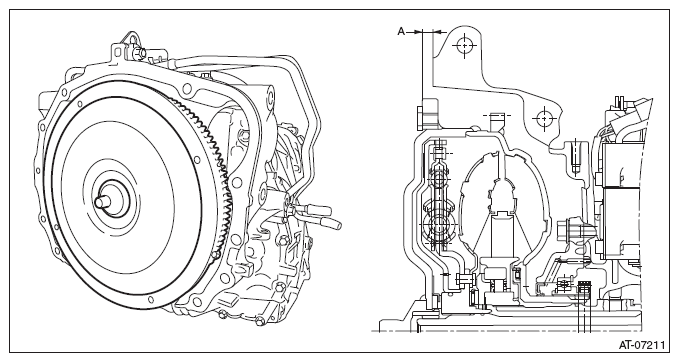 A

AT-07211