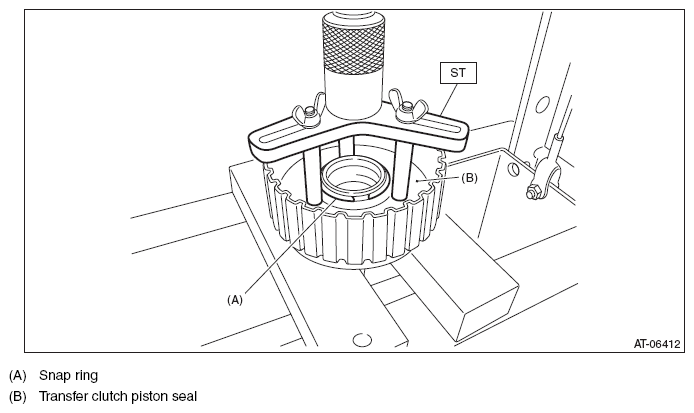 ST

(B)

(A)

AT-06412

(A) Snap ring
(B) Transfer clutch piston seal