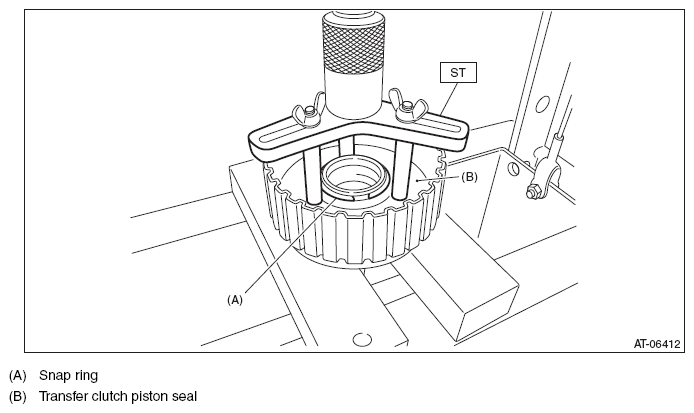 ST

(B)

(A)

AT-06412

(A) Snap ring

(B) Transfer clutch piston seal