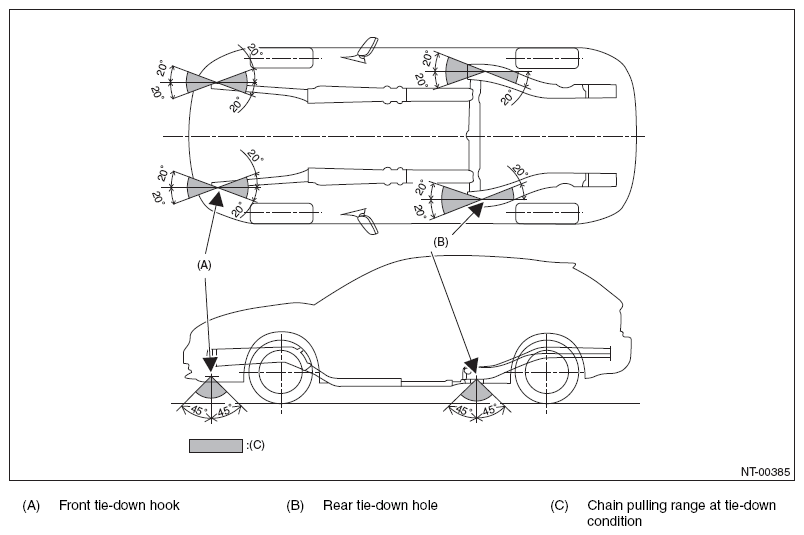 20° 20° 20° 20°
20° 20° 20° 20°
20° 20° 20° 20°
20° 20° 20° 20°

(A)

(B)

45° 45°

45° 45°

:(C)

NT-00385

(A) Front tie-down hook

(B) Rear tie-down hole

(C) Chain pulling range at tie-down condition