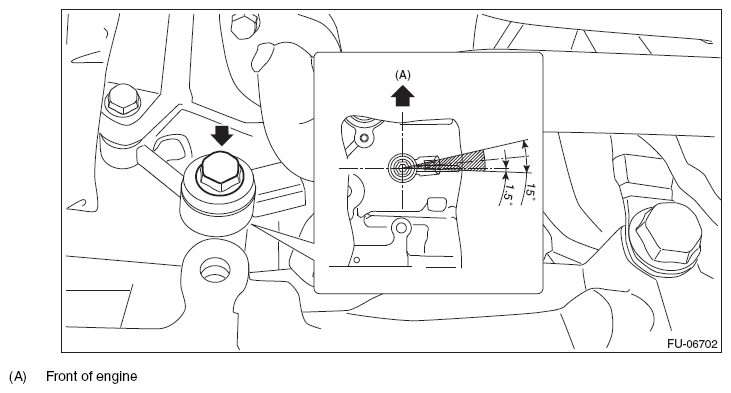 (A)

15°

1.5°

FU-06702

(A) Front of engine