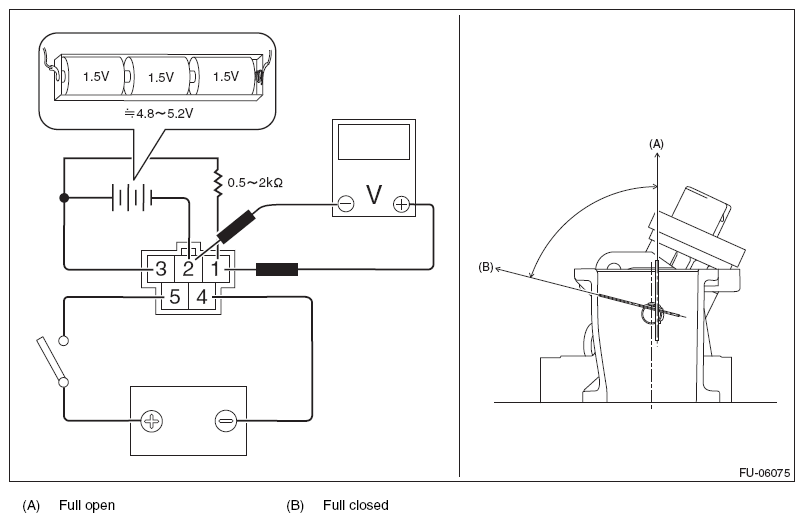 1.5V 1.5V 1.5V

≒4.8～5.2V

0.5～2kΩ

V

3 2 1
5 4

(A)

(B)

FU-06075

(A) Full open

(B) Full closed