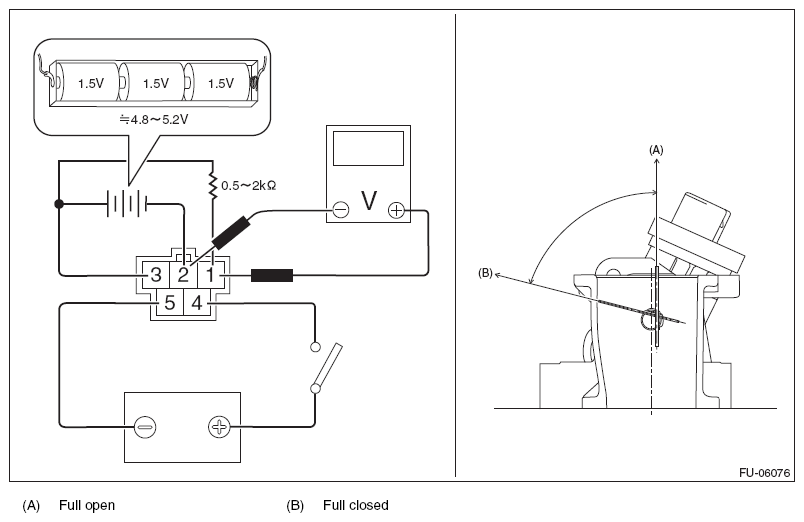 1.5V 1.5V 1.5V

≒4.8～5.2V

0.5～2kΩ

V

3 2 1

5 4

(A)

(B)

FU-06076

(A) Full open

(B) Full closed