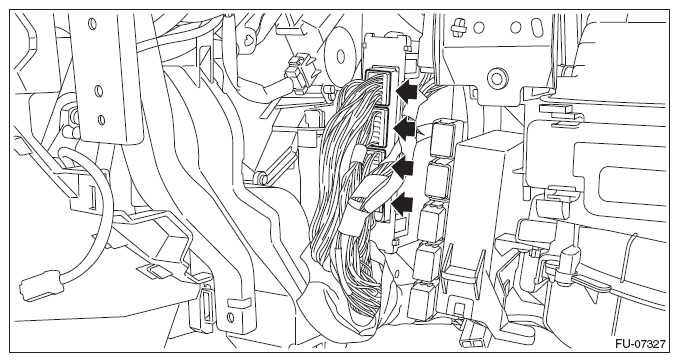 FU-07327