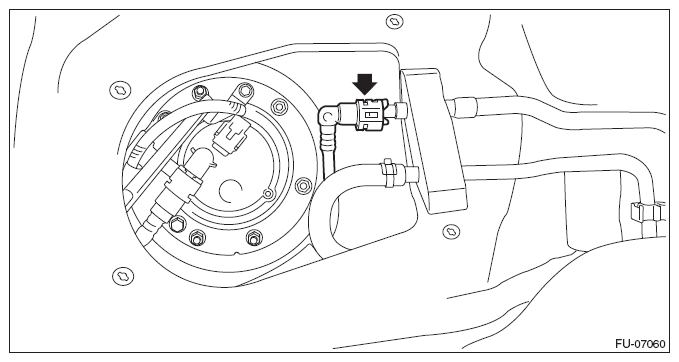 FU-07060