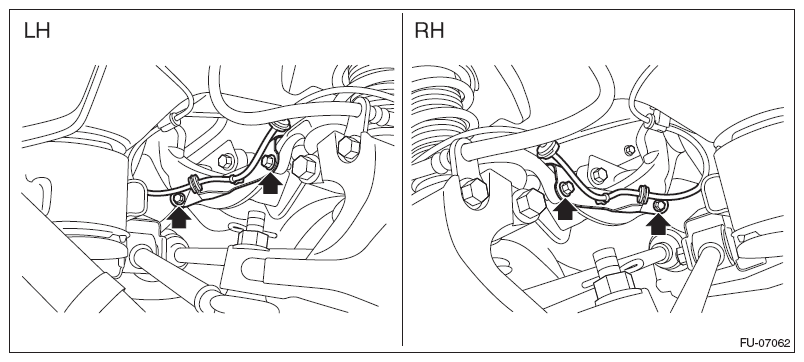 LH

RH

FU-07062