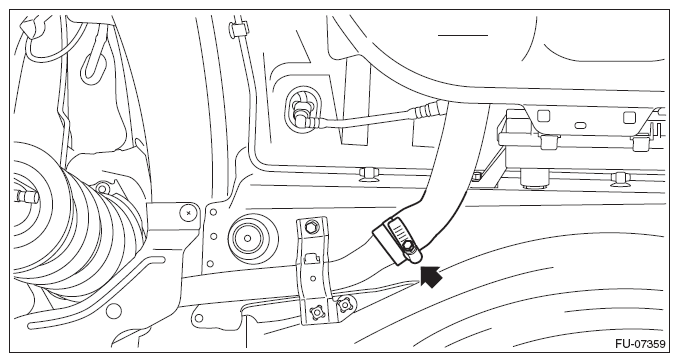 FU-07359