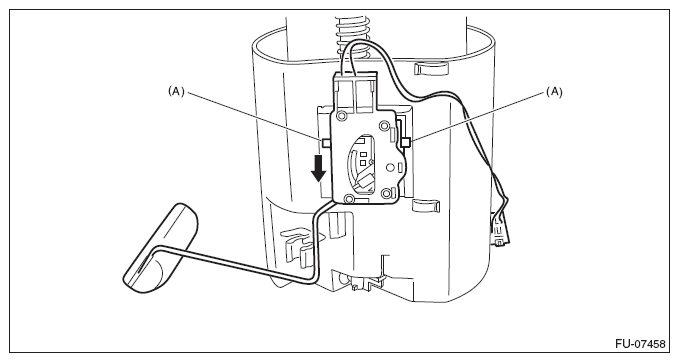 (A)

(A)

FU-07458