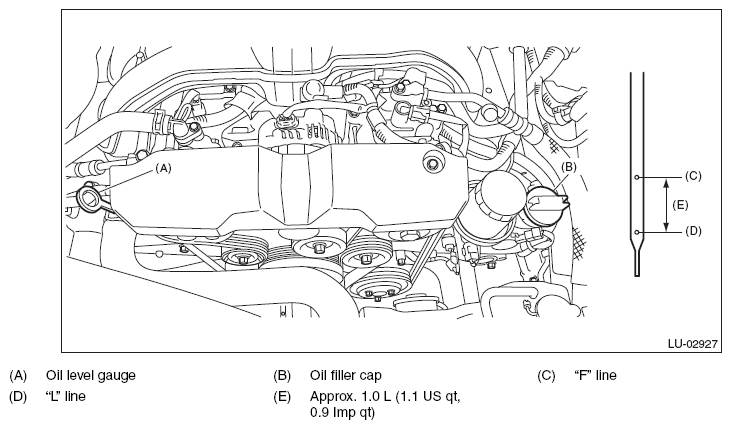 (A)
(B)
(C)
(E)
(D)
LU-02927

(A) Oil level gauge
(B) Oil filler cap
(C) “F” line
(D) “L” line
(E) Approx. 1.0 L (1.1 US qt, 0.9 Imp qt)