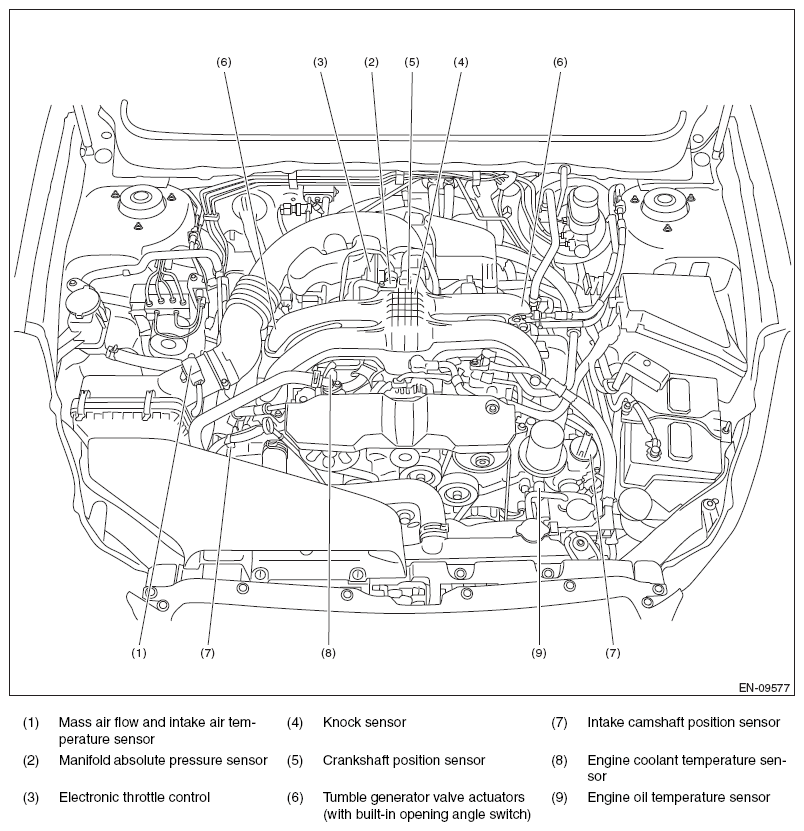 (6) (3) (2) (5) (4) (6)

(1) (7) (8) (9) (7)

EN-09577

(1) Mass air flow and intake air temperature sensor

(2) Manifold absolute pressure sensor

(3) Electronic throttle control

(4) Knock sensor

(5) Crankshaft position sensor

(6) Tumble generator valve actuators (with built-in opening angle switch)

(7) Intake camshaft position sensor

(8) Engine coolant temperature sensor

(9) Engine oil temperature sensor