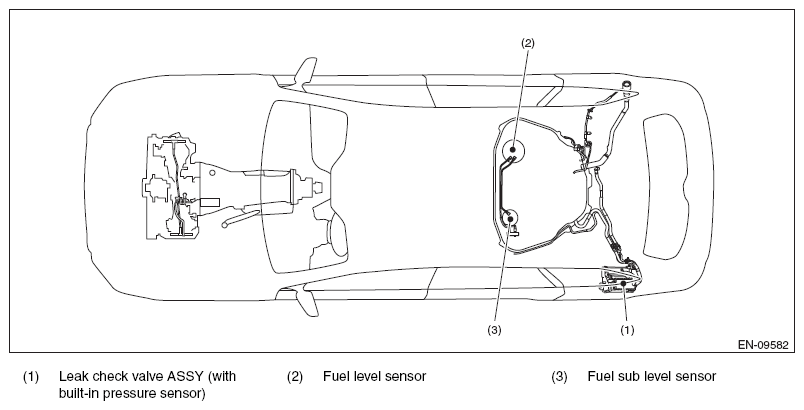 (2)

(3)

(1)

EN-09582

(1) Leak check valve ASSY (with built-in pressure sensor)

(2) Fuel level sensor

(3) Fuel sub level sensor