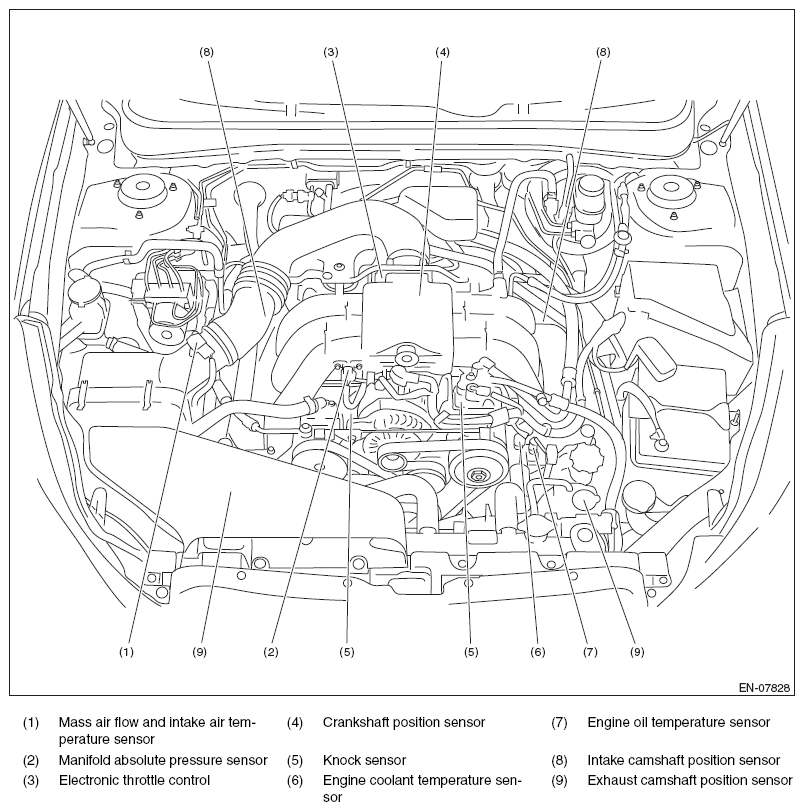 (8) (3) (4) (8)

(1) (9) (2) (5) (5) (6) (7) (9)

EN-07828

(1) Mass air flow and intake air temperature sensor
(2) Manifold absolute pressure sensor
(3) Electronic throttle control

(4) Crankshaft position sensor
(5) Knock sensor
(6) Engine coolant temperature sensor

(7) Engine oil temperature sensor
(8) Intake camshaft position sensor
(9) Exhaust camshaft position sensor